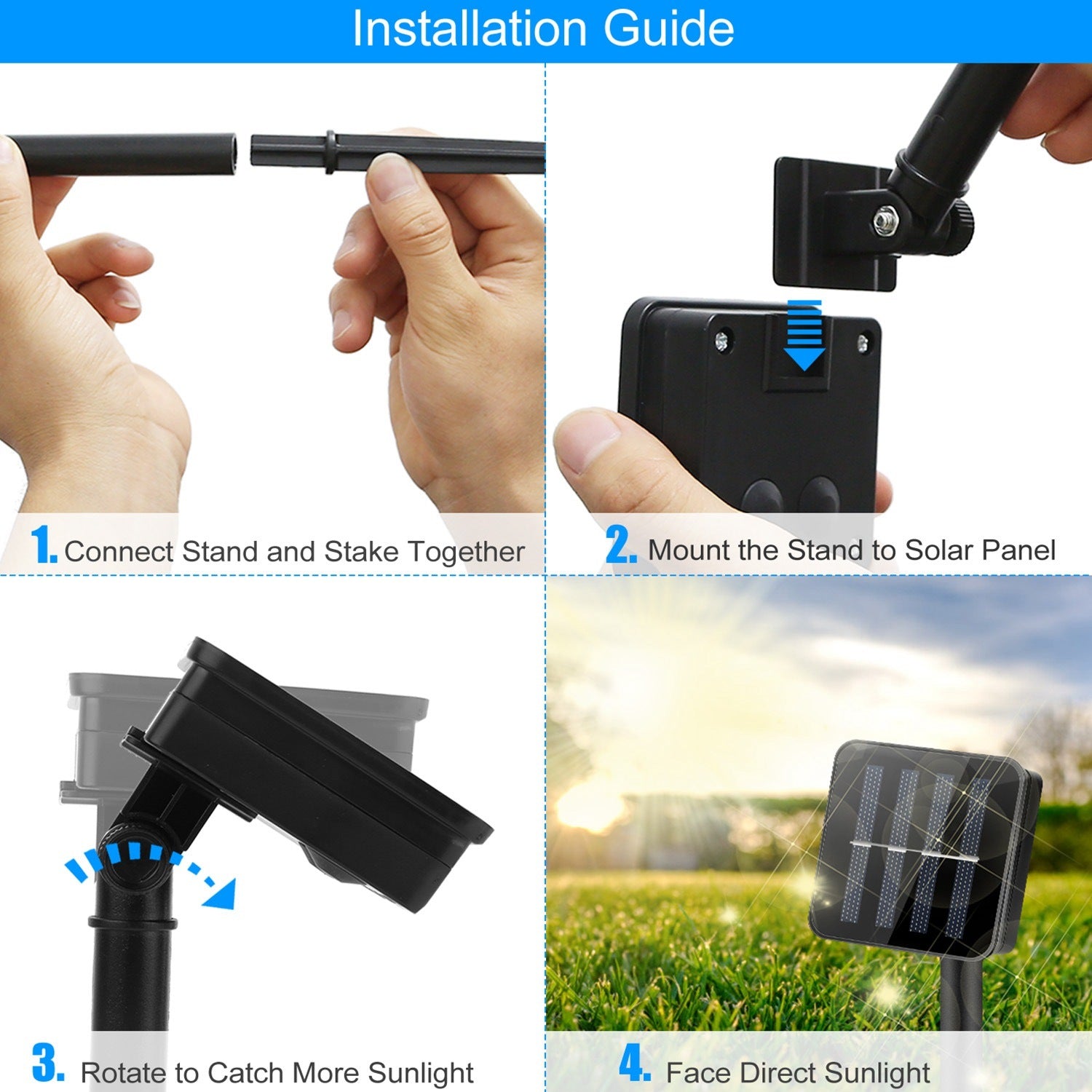 Installation Guide

1. Connect Stand and Stake Together

2. Mount the Stand to Solar Panel

3. Rotate to Catch More Sunlight

4. Face Direct Sunlight