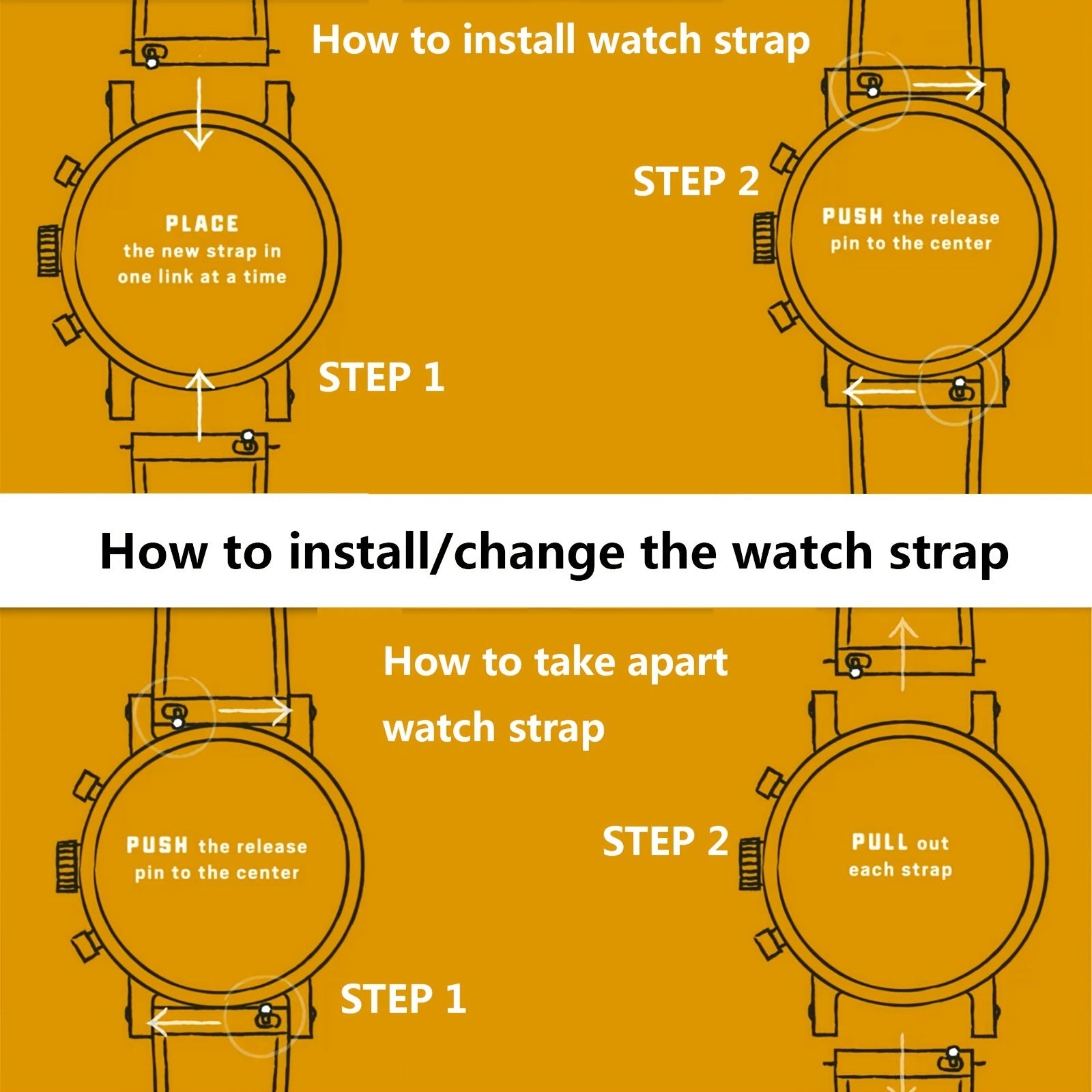 How to install watch strap

PLACE the new strap in one link at a time

STEP 1

STEP 2

PUSH the release pin to the center

How to install/change the watch strap

How to take apart watch strap

PUSH the release pin to the center

STEP 1

STEP 2

PULL out each strap