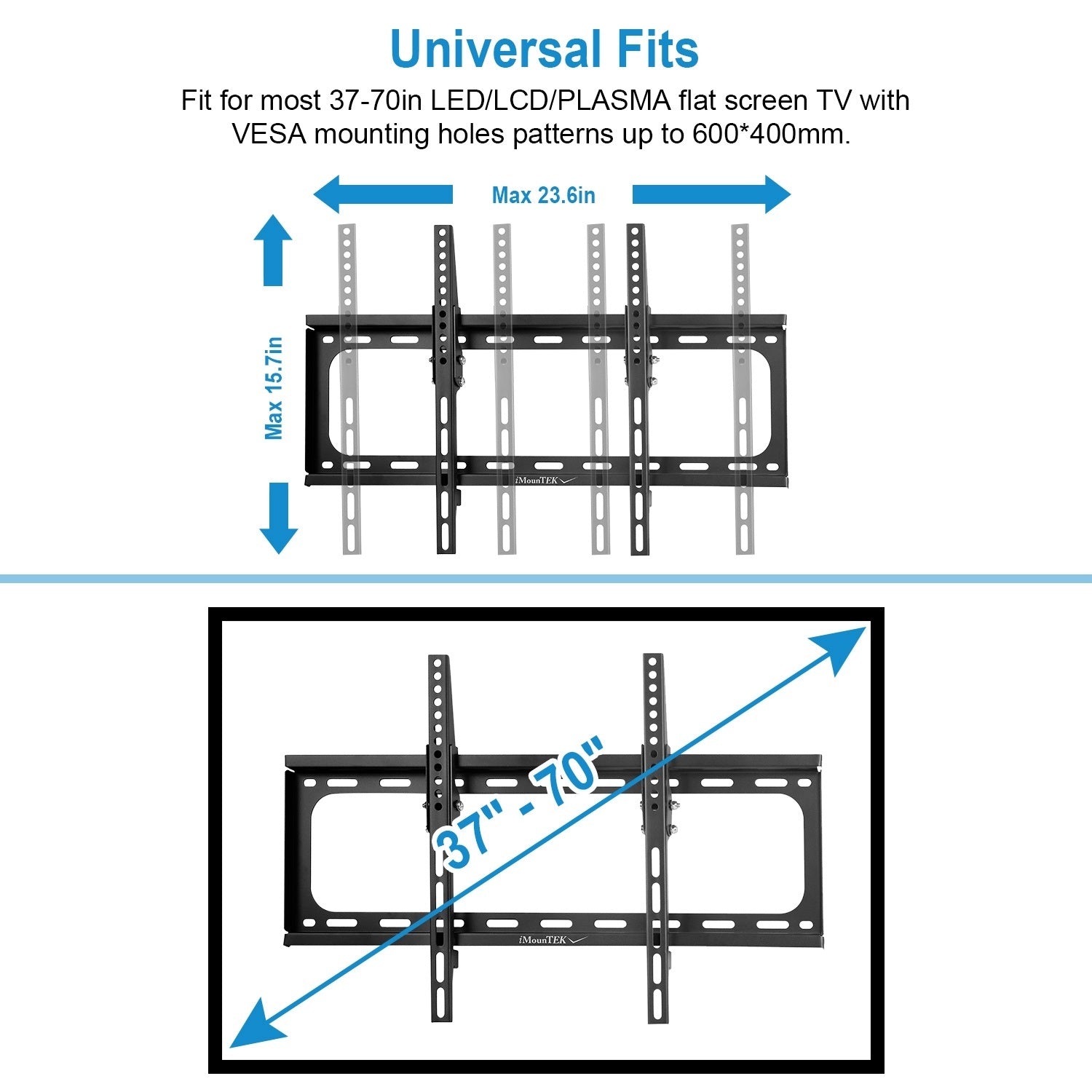 Universal Fits

Fit for most 37-70in LED/LCD/PLASMA flat screen TV with VESA mounting holes patterns up to 600*400mm.

Max 23.6in

Max 15.7in

iMounTEK

37" - 70"

iMounTEK