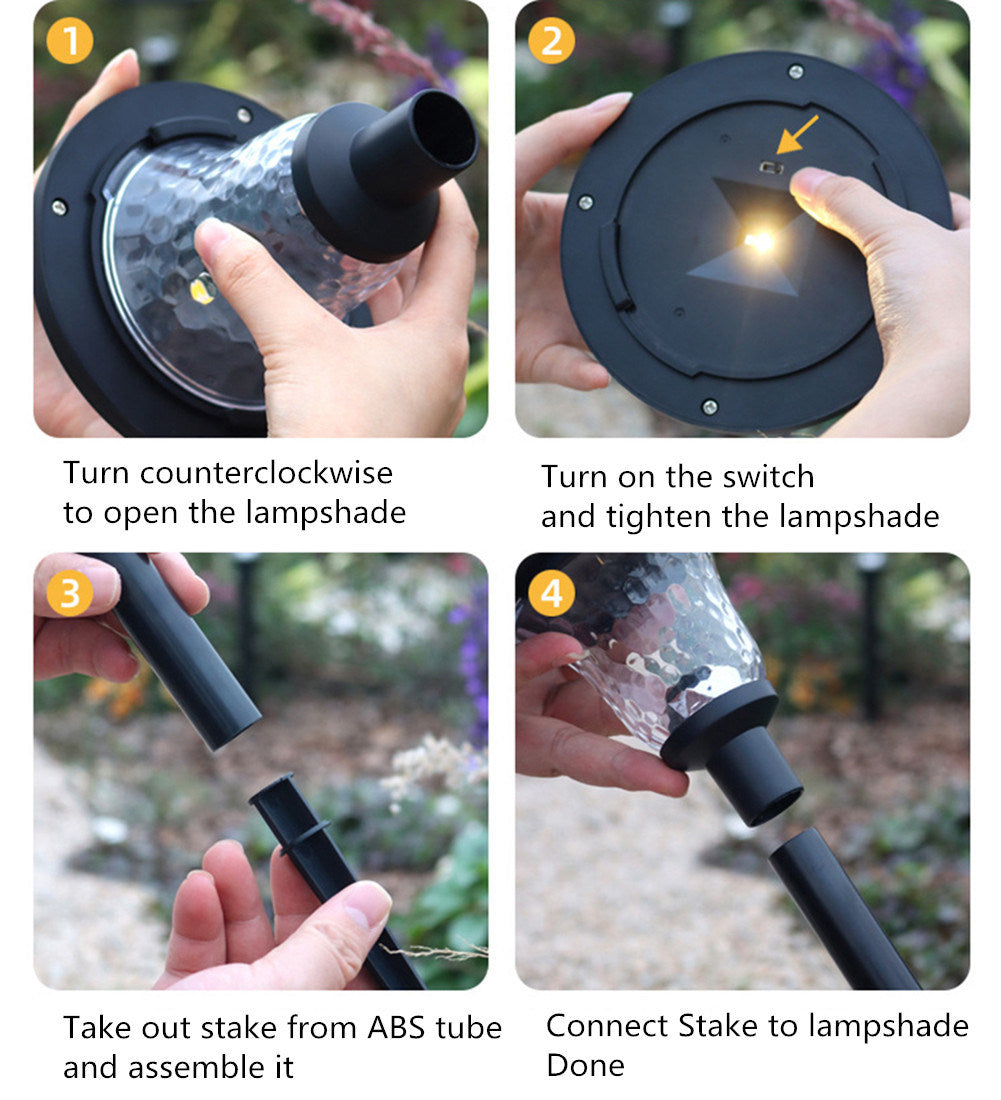 1

Turn counterclockwise to open the lampshade

2

Turn on the switch and tighten the lampshade

3

Take out stake from ABS tube and assemble it

4

Connect Stake to lampshade Done