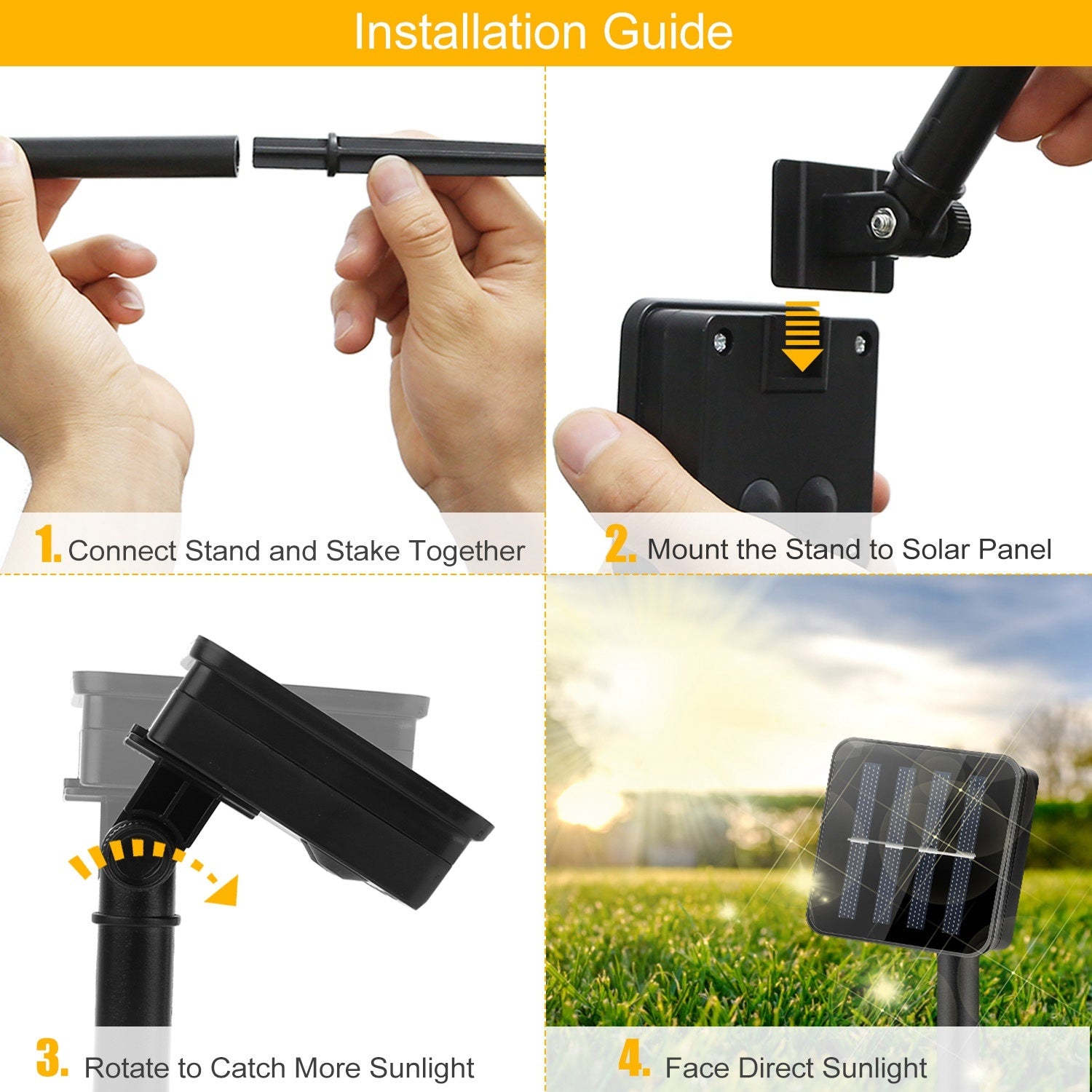 Installation Guide

1. Connect Stand and Stake Together

2. Mount the Stand to Solar Panel

3. Rotate to Catch More Sunlight

4. Face Direct Sunlight