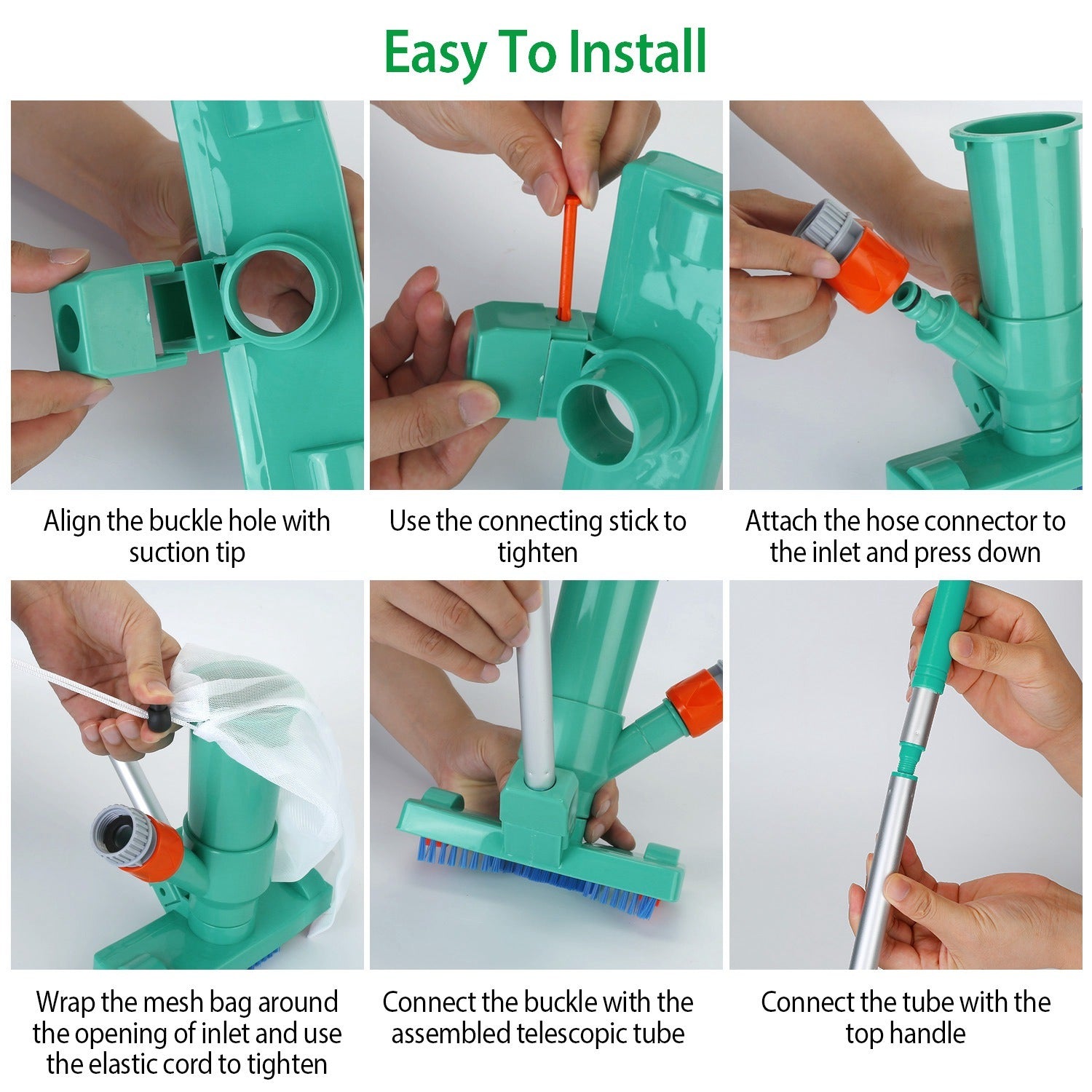 Easy To Install

Align the buckle hole with suction tip

Use the connecting stick to tighten

Attach the hose connector to the inlet and press down

Wrap the mesh bag around the opening of inlet and use the elastic cord to tighten

Connect the buckle with the assembled telescopic tube

Connect the tube with the top handle