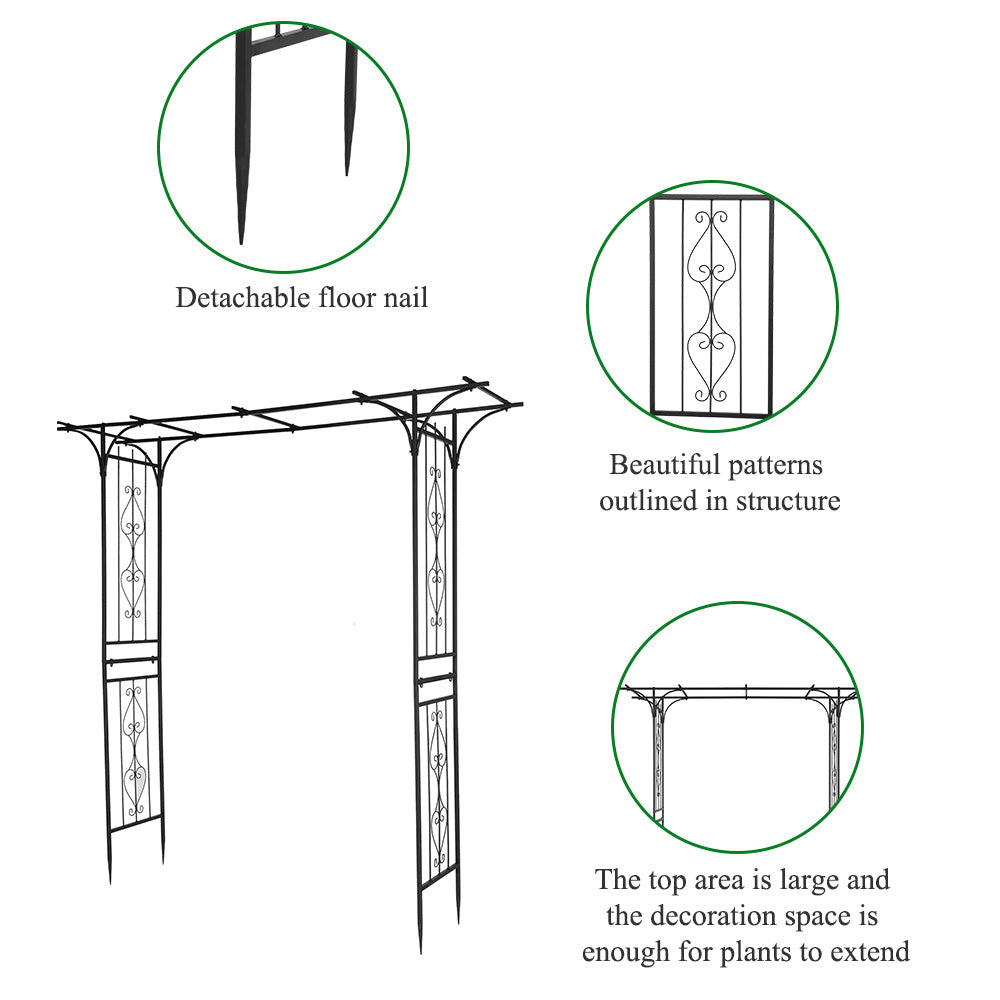 Detachable floor nail

Beautiful patterns outlined in structure

The top area is large and the decoration space is enough for plants to extend