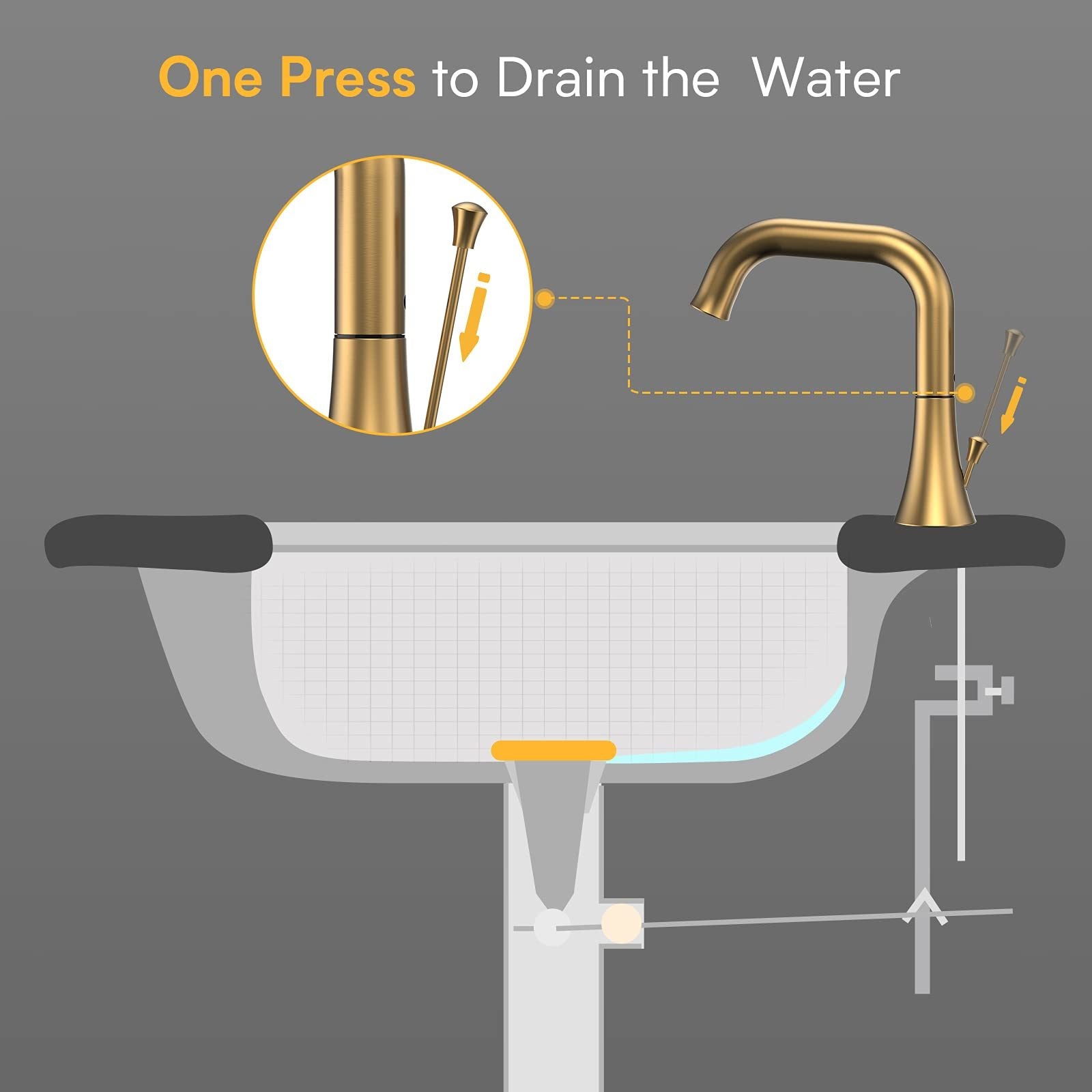 One Press to Drain the  Water