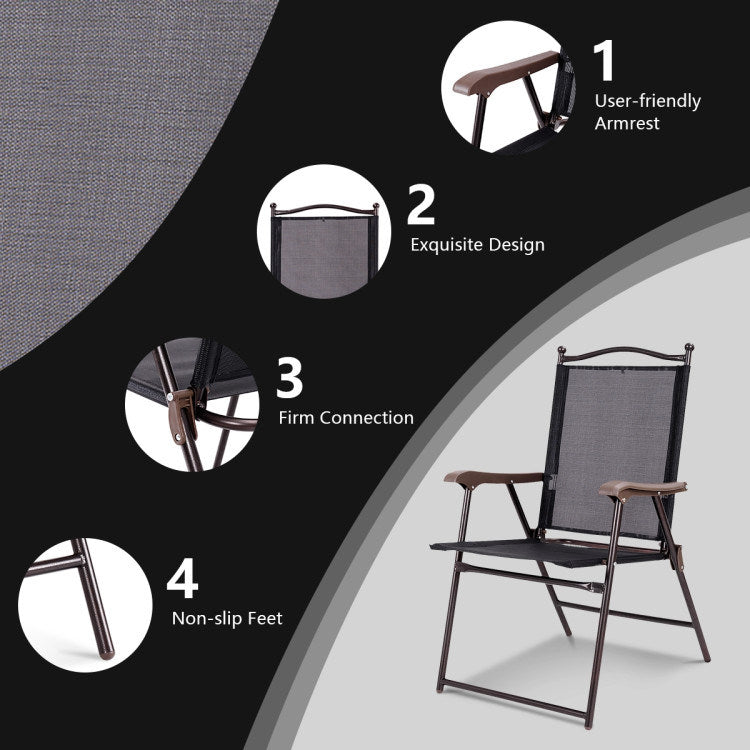 1
User-friendly Armrest

2
Exquisite Design

3
Firm Connection

4
Non-slip Feet